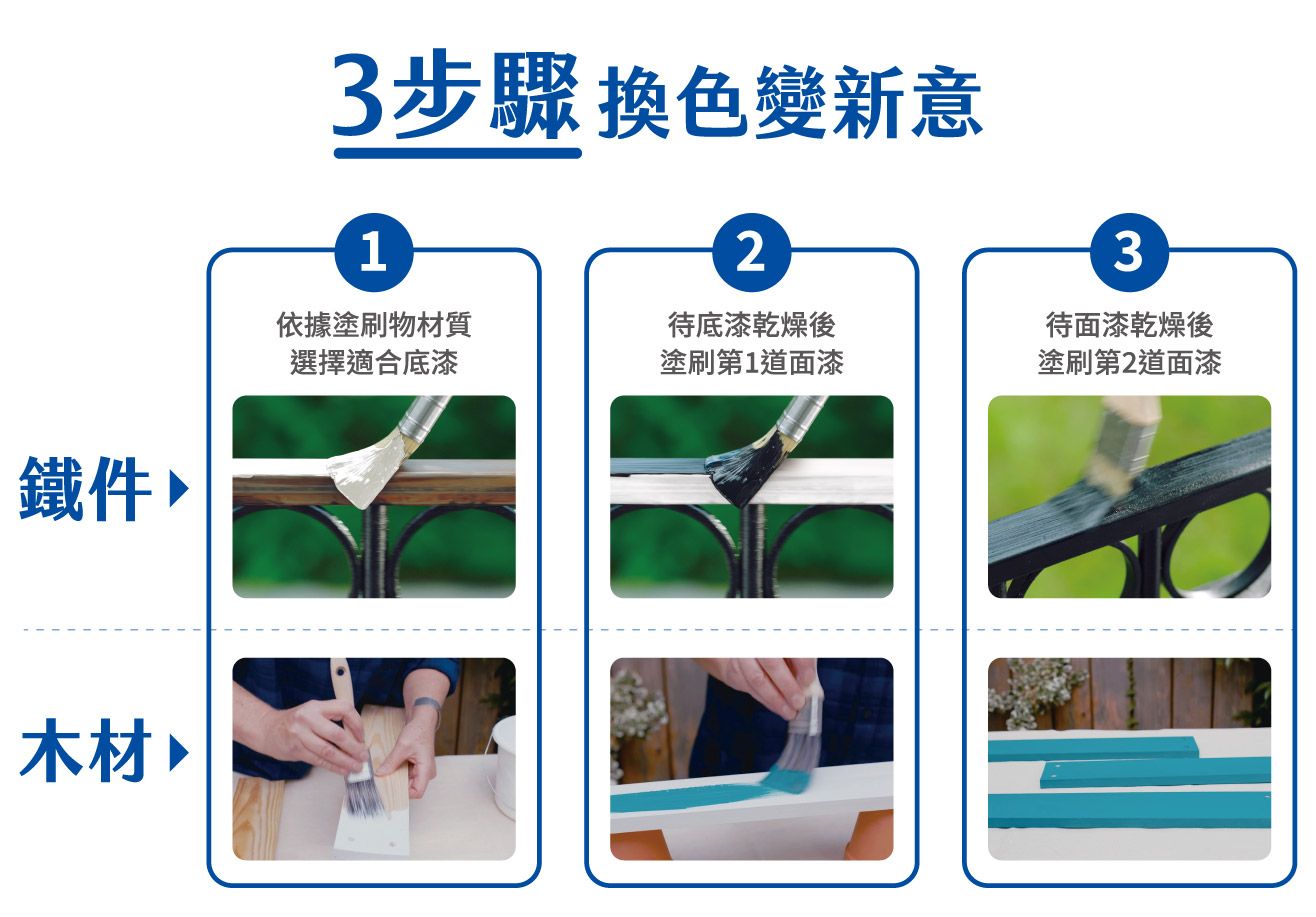 3步驟 換色變新意

1
依據塗刷物材質
選擇適合底漆

2
待底漆乾燥後
塗刷第1道面漆

3
待面漆乾燥後
塗刷第2道面漆

鐵件

木材