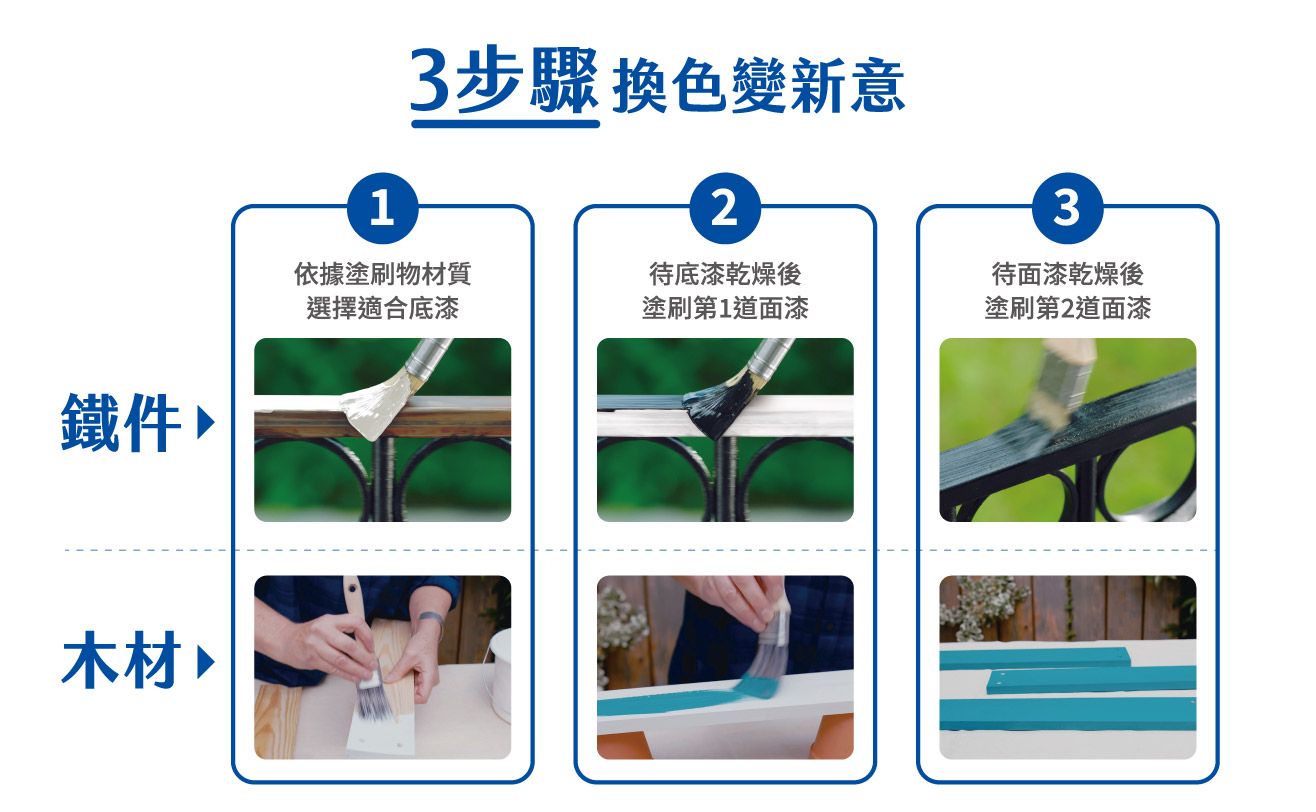 3步驟 換色變新意

1
依據塗刷物材質
選擇適合底漆

2
待底漆乾燥後
塗刷第1道面漆

3
待面漆乾燥後
塗刷第2道面漆

鐵件

木材